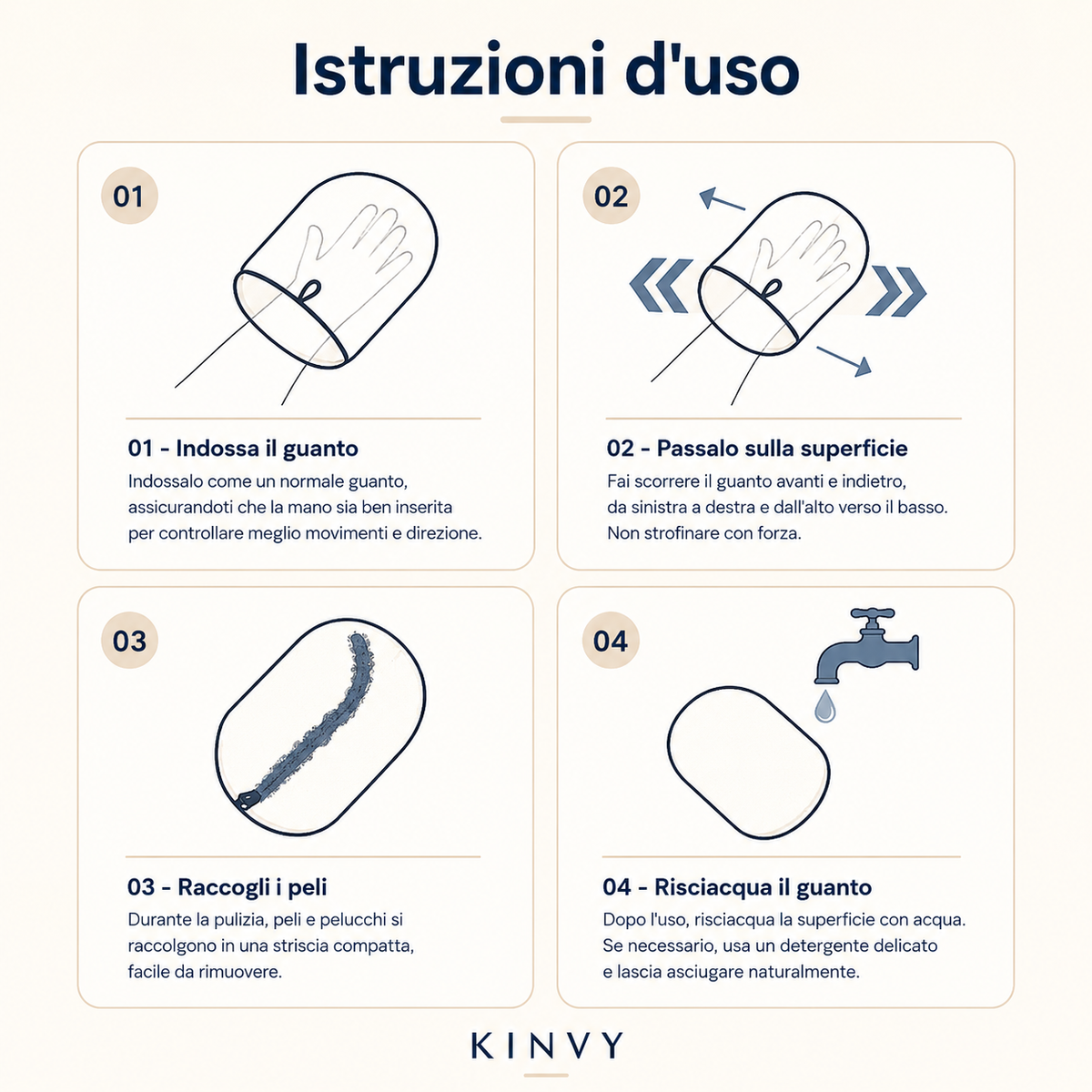 Istruzioni d'uso

01

01 - Indossa il guanto

Indossalo come un normale guanto, assicurandoti che la mano sia ben inserita per controllare meglio movimenti e direzione.

02

02 - Passalo sulla superficie

Fai scorrere il guanto avanti e indietro, da sinistra a destra e dall'alto verso il basso. Non strofinare con forza.

03

03 - Raccogli i peli

Durante la pulizia, peli e pelucchi si raccolgono in una striscia compatta, facile da rimuovere.

04

04 - Risciacqua il guanto

Dopo l'uso, risciacqua la superficie con acqua. Se necessario, usa un detergente delicato e lascia asciugare naturalmente.

KINVY